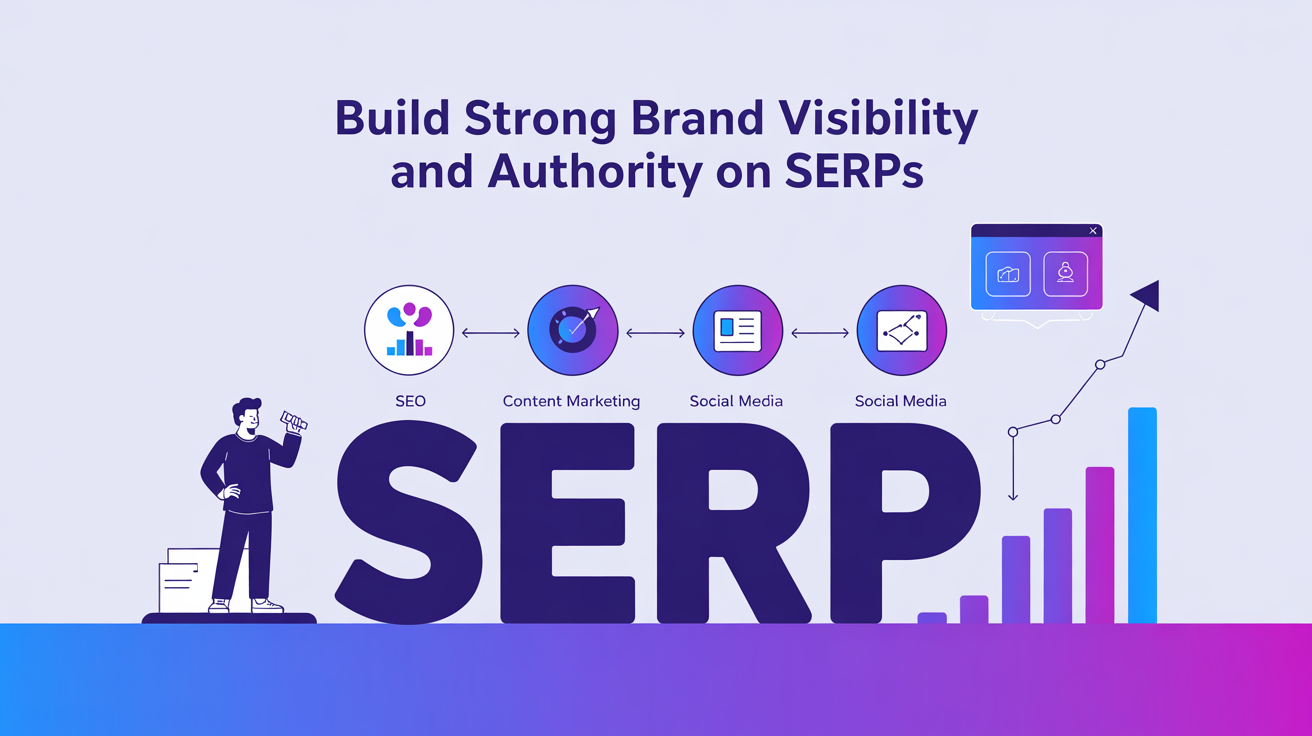 Build Strong Brand Visibility and Authority on SERPs

SEO

Content Marketing

Social Media

Social Media

SERP